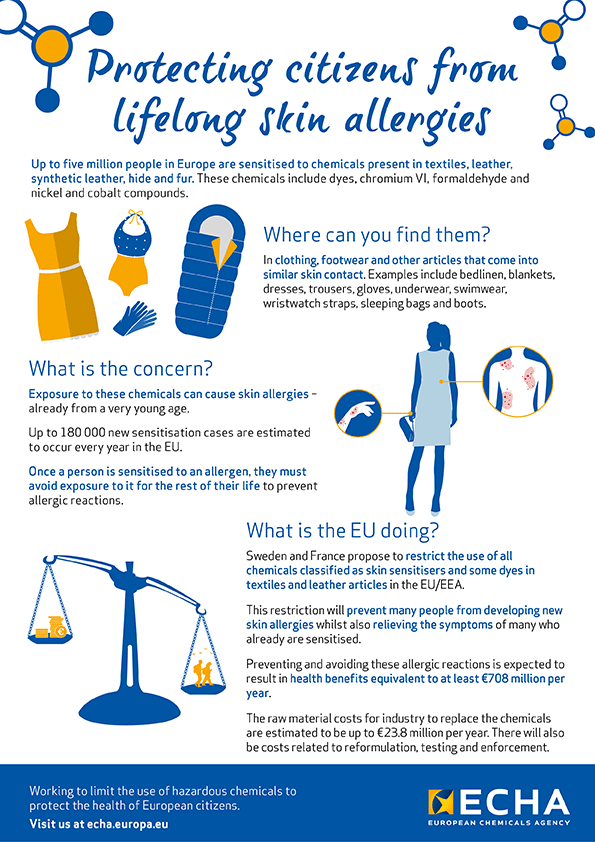 Protecting citizens from lifelong skin allergies

Up to five million people in Europe are sensitised to chemicals present in textiles, leather, synthetic leather, hide and fur. These chemicals include dyes, chromium VI, formaldehyde and nickel and cobalt compounds.

Where can you find them?

In clothing, footwear and other articles that come into similar skin contact. Examples include bedlinen, blankets, dresses, trousers, gloves, underwear, swimwear, wristwatch straps, sleeping bags and boots.

What is the concern?

Exposure to these chemicals can cause skin allergies – already from a very young age.

Up to 180 000 new sensitisation cases are estimated to occur every year in the EU.

Once a person is sensitised to an allergen, they must avoid exposure to it for the rest of their life to prevent allergic reactions.

What is the EU doing?

Sweden and France propose to restrict the use of all chemicals classified as skin sensitisers and some dyes in textiles and leather articles in the EU/EEA.

This restriction will prevent many people from developing new skin allergies whilst also relieving the symptoms of many who already are sensitised.

Preventing and avoiding these allergic reactions is expected to result in health benefits equivalent to at least €708 million per year.

The raw material costs for industry to replace the chemicals are estimated to be up to €23.8 million per year. There will also be costs related to reformulation, testing and enforcement.

Working to limit the use of hazardous chemicals to protect the health of European citizens.
Visit us at echa.europa.eu

ECHA
EUROPEAN CHEMICALS AGENCY